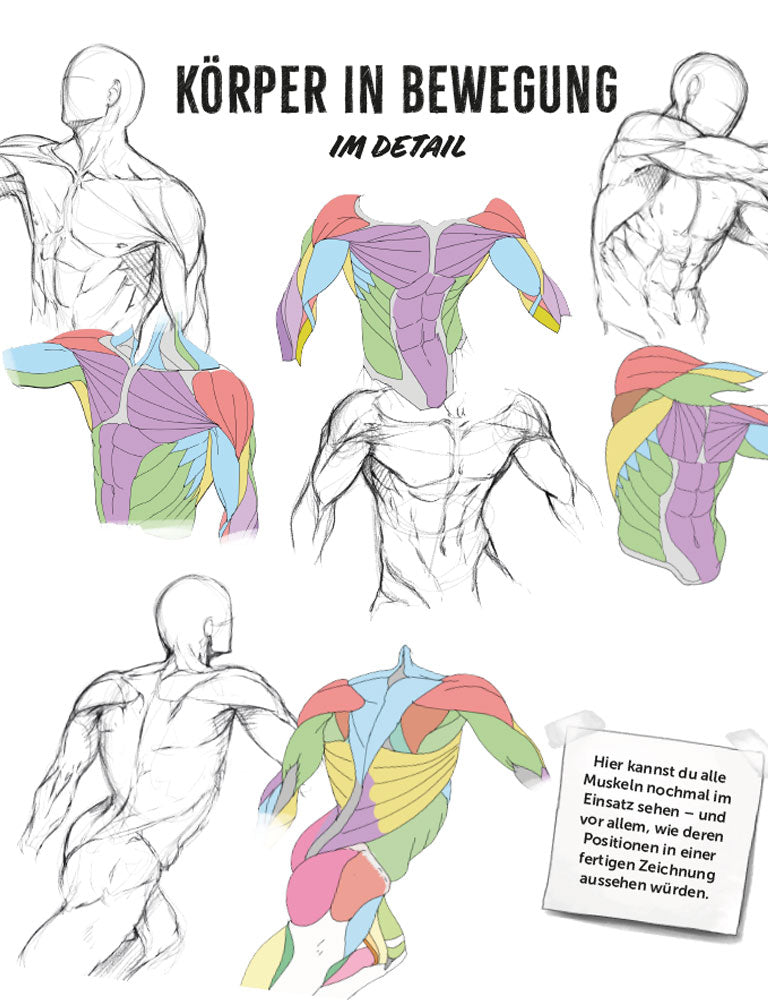 KÖRPER IN BEWEGUNG
IM DETAIL

Hier kannst du alle Muskeln nochmal im Einsatz sehen – und vor allem, wie deren Positionen in einer fertigen Zeichnung aussehen würden.